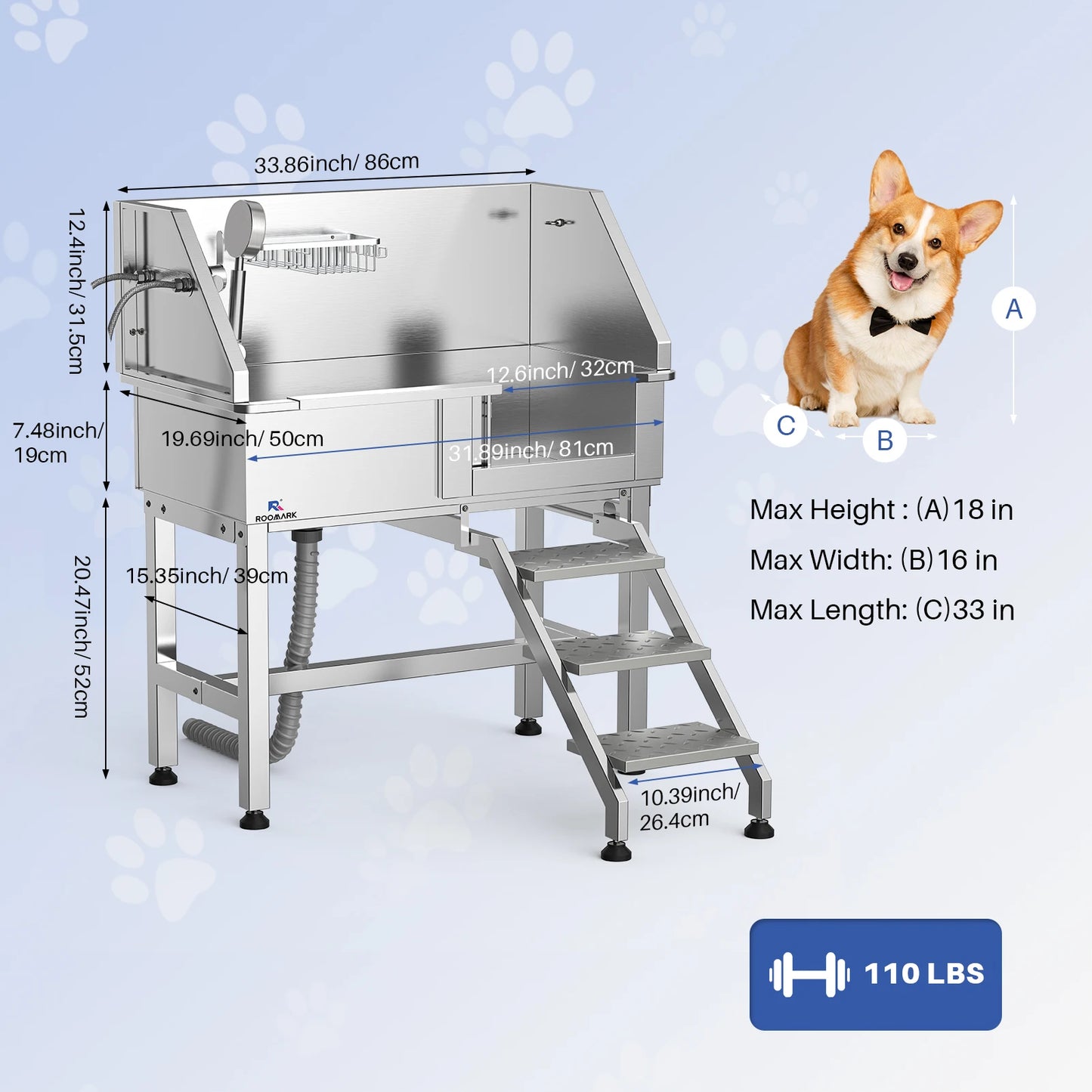 33.86inch/ 86cm

12.4inch/ 31.5cm

12.6inch/ 32cm

7.48inch/ 19cm

19.69inch/ 50cm

31.89inch/ 81cm

ROOMARK

15.35inch/ 39cm

20.47inch/ 52cm

10.39inch/ 26.4cm

A

C

B

Max Height : (A) 18 in

Max Width: (B) 16 in

Max Length: (C) 33 in

110 LBS