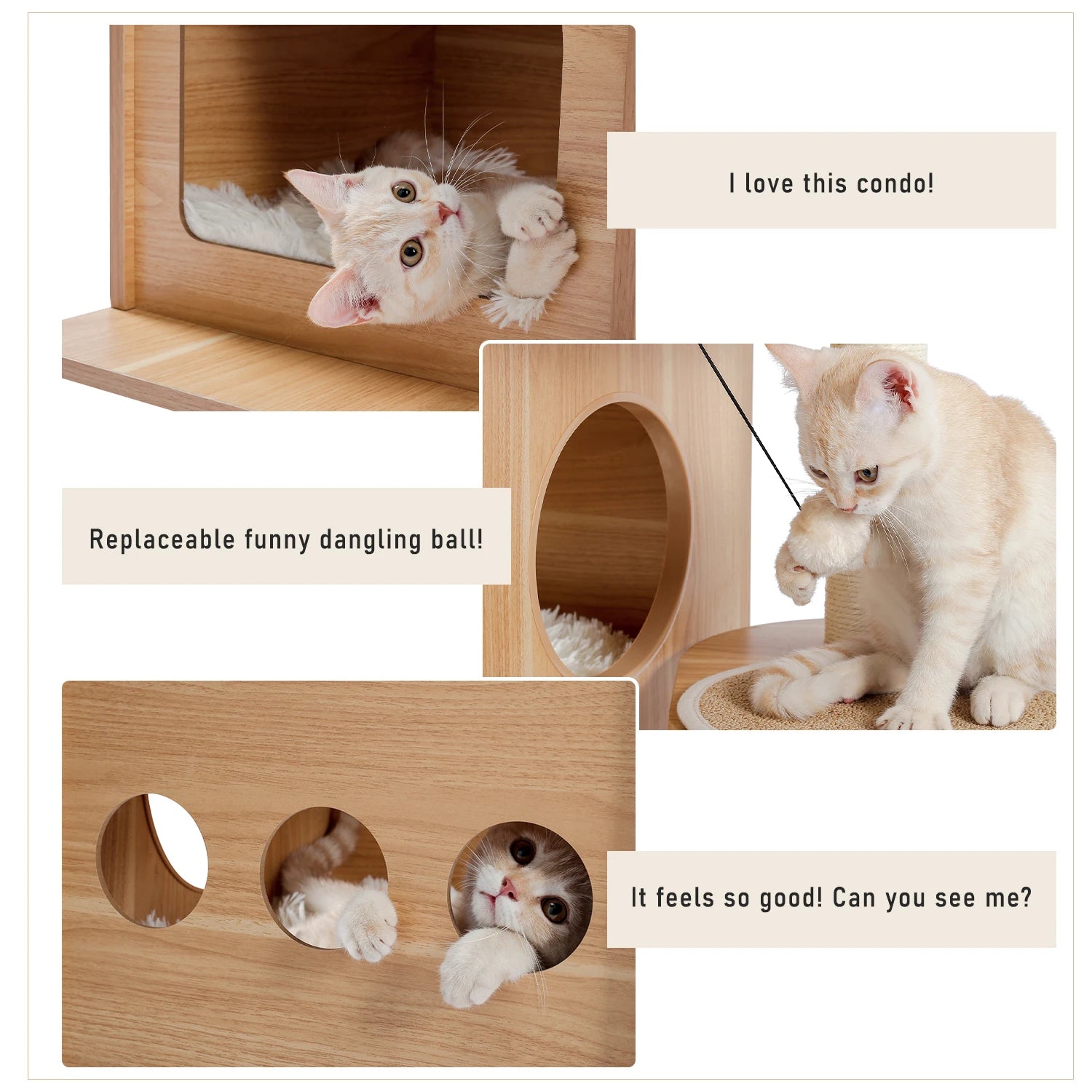 I love this condo!

Replaceable funny dangling ball!

It feels so good! Can you see me?